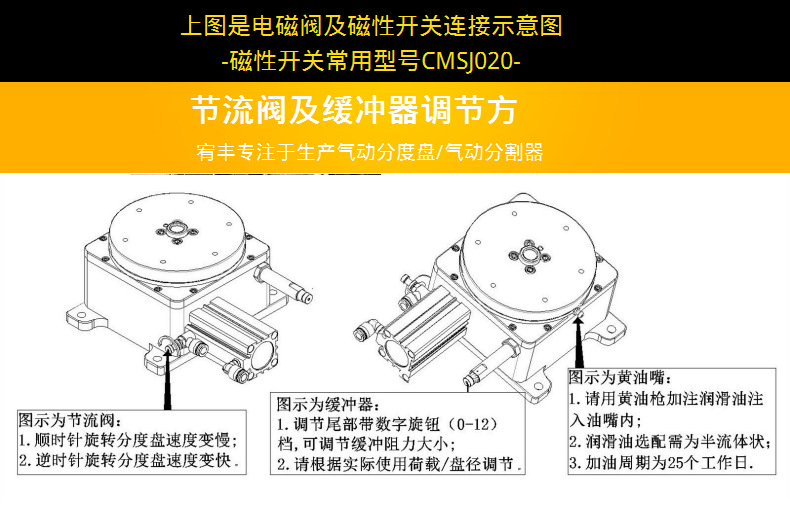 上图是电磁阀及磁性开关连接示意图
-磁性开关常用型号CMSJ020-

节流阀及缓冲器调节方

宥丰专注于生产气动分度盘/气动分割器

图示为节流阀：
1.顺时针旋转分度盘速度变慢；
2.逆时针旋转分度盘速度变快.

图示为缓冲器：
1.调节尾部带数字旋钮（0-12）档，可调节缓冲阻力大小；
2.请根据实际使用荷载/盘径调节.

图示为黄油嘴：
1.请用黄油枪加注润滑油注入油嘴内；
2.润滑油选配需为半流体状；
3.加油周期为25个工作日.